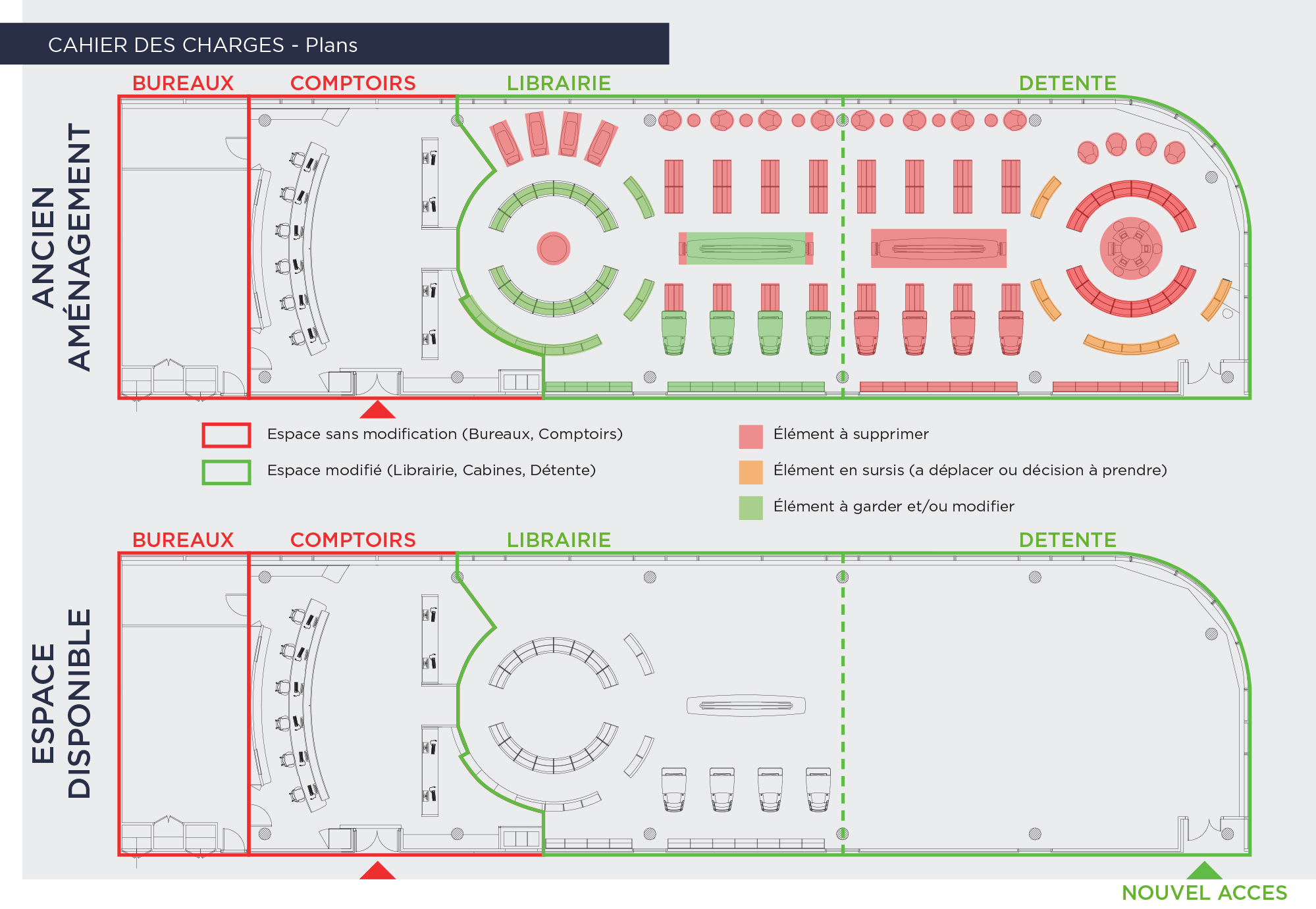 CAHIER DES CHARGES - Plans

ANCIEN AMÉNAGEMENT

BUREAUX
COMPTOIRS
LIBRAIRIE
DETENTE

Espace sans modification (Bureaux, Comptoirs)
Espace modifié (Librairie, Cabines, Détente)
Élément à supprimer
Élément en sursis (a déplacer ou décision à prendre)
Élément à garder et/ou modifier

ESPACE DISPONIBLE

BUREAUX
COMPTOIRS
LIBRAIRIE
DETENTE

NOUVEL ACCES